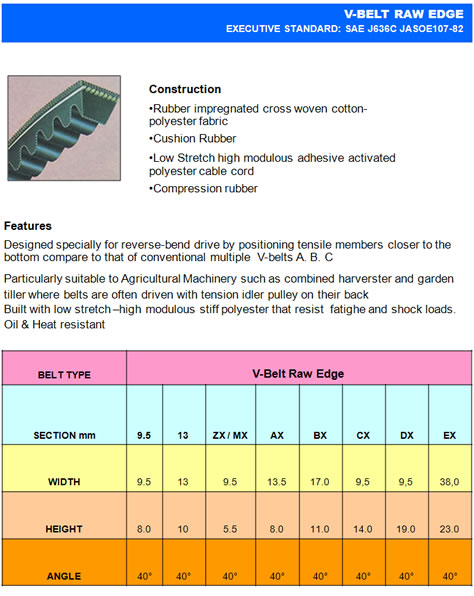 V-BELT RAW EDGE
EXECUTIVE STANDARD: SAE J636C JASOE107-82

Construction

•Rubber impregnated cross woven cotton-polyester fabric

•Cushion Rubber

•Low Stretch high modulous adhesive activated polyester cable cord

•Compression rubber

Features

Designed specially for reverse-bend drive by positioning tensile members closer to the bottom compare to that of conventional multiple V-belts A. B. C

Particularly suitable to Agricultural Machinery such as combined harverster and garden tiller where belts are often driven with tension idler pulley on their back
Built with low stretch –high modulous stiff polyester that resist fatighe and shock loads.
Oil & Heat resistant

| BELT TYPE | V-Belt Raw Edge | | | | | | | |
|---|---|---|---|---|---|---|---|---|
| SECTION mm | 9.5 | 13 | ZX / MX | AX | BX | CX | DX | EX |
| WIDTH | 9.5 | 13 | 9.5 | 13.5 | 17.0 | 9,5 | 9,5 | 38,0 |
| HEIGHT | 8.0 | 10 | 5.5 | 8.0 | 11.0 | 14.0 | 19.0 | 23.0 |
| ANGLE | 40° | 40° | 40° | 40° | 40° | 40° | 40° | 40° |